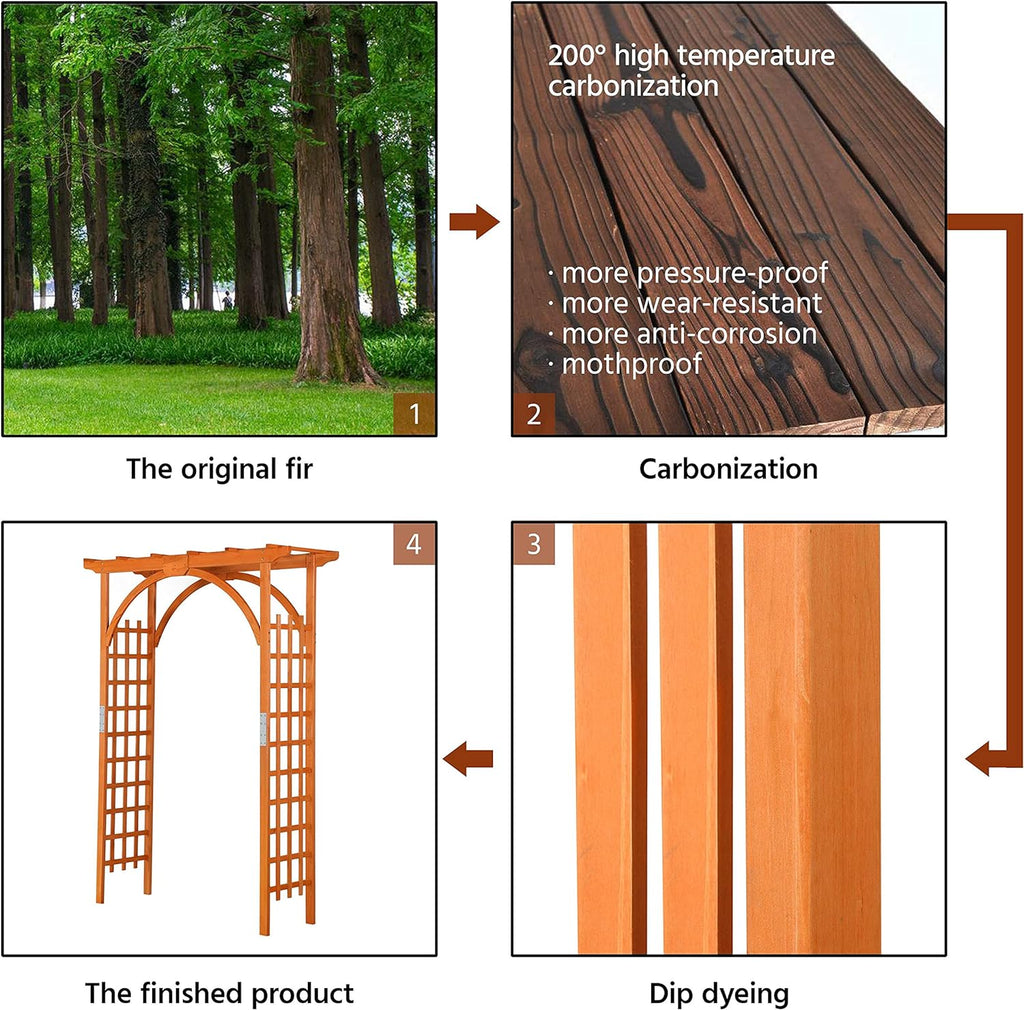 1

The original fir

200° high temperature carbonization

· more pressure-proof
· more wear-resistant
· more anti-corrosion
· mothproof

2

Carbonization

3

Dip dyeing

4

The finished product