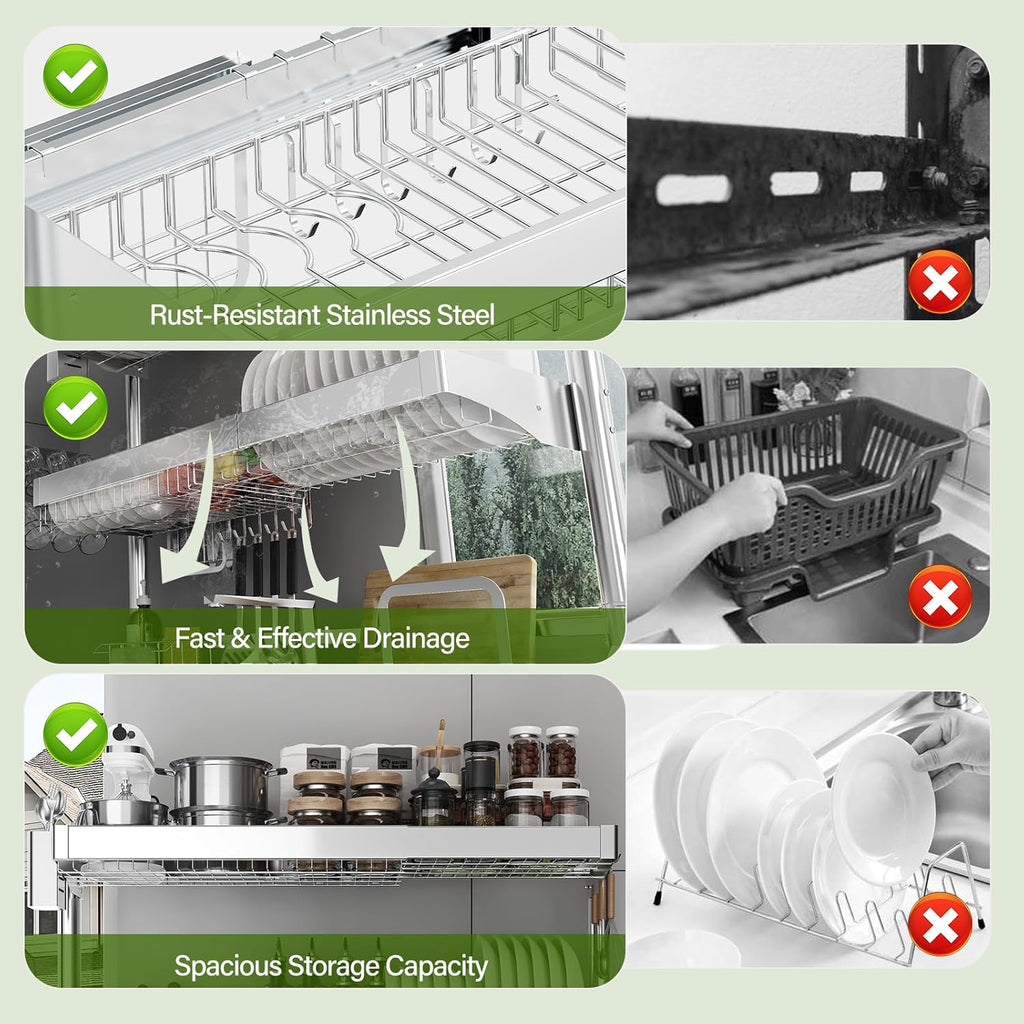 Rust-Resistant Stainless Steel

Fast & Effective Drainage

Spacious Storage Capacity