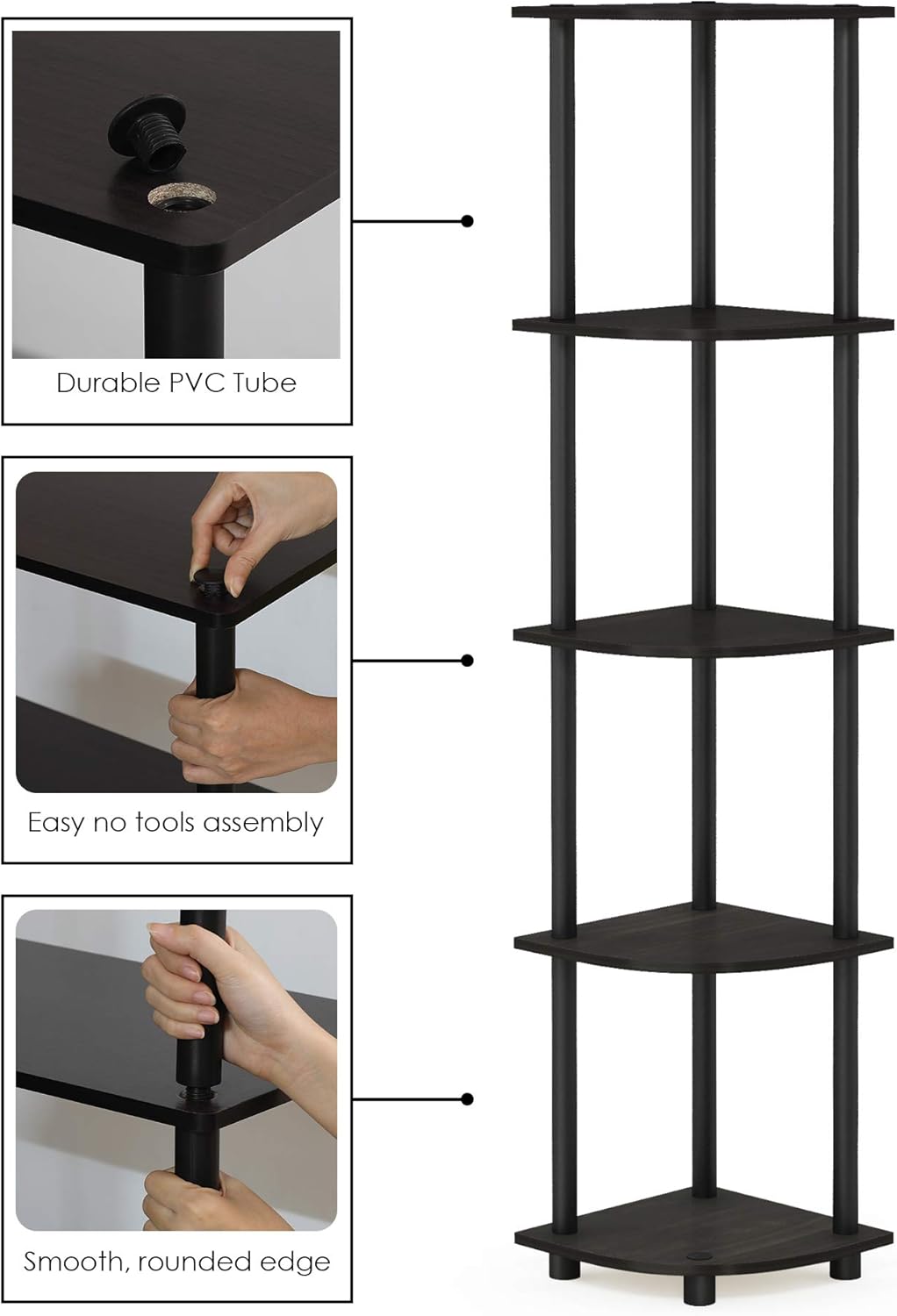 Durable PVC Tube

Easy no tools assembly

Smooth, rounded edge