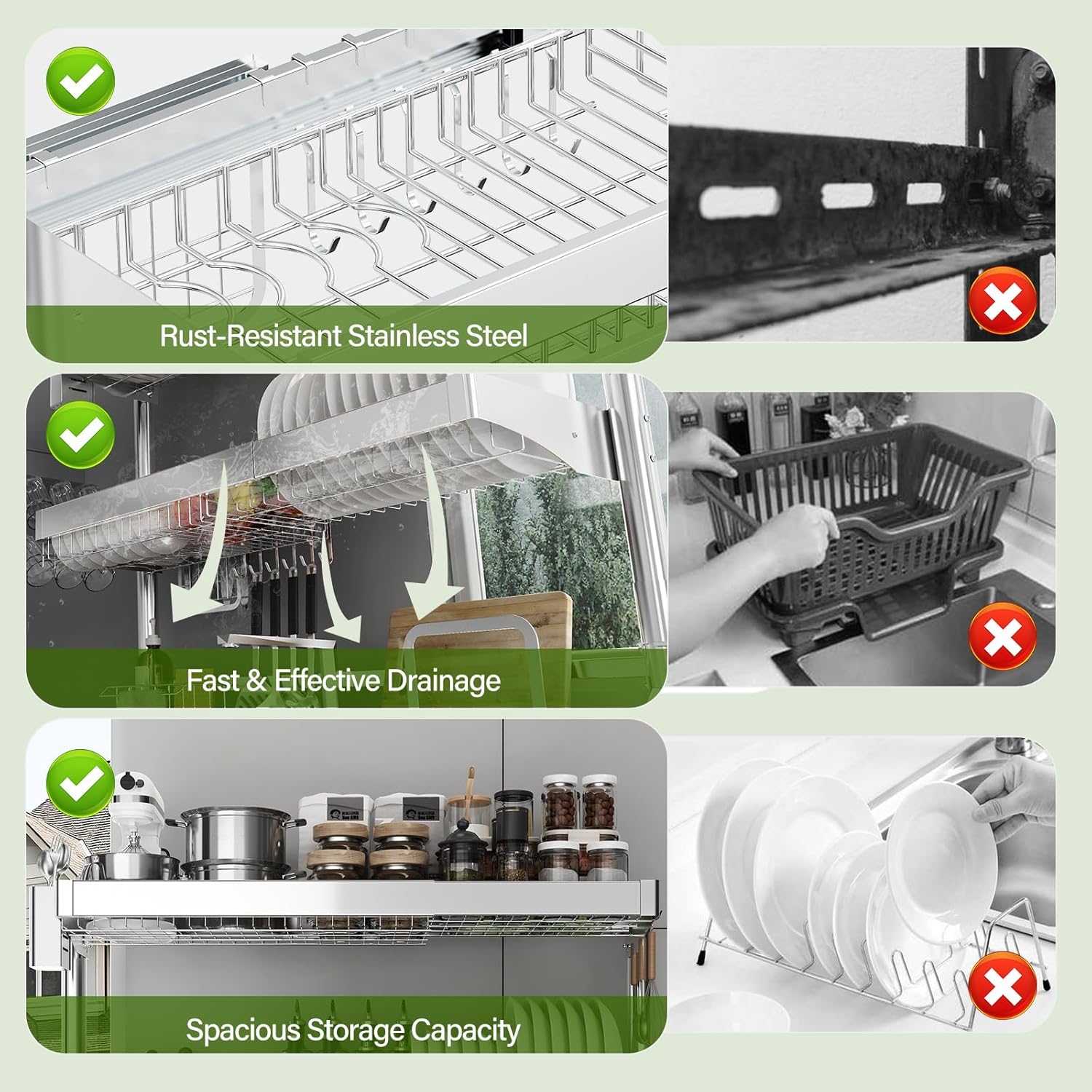 Rust-Resistant Stainless Steel

Fast & Effective Drainage

Spacious Storage Capacity