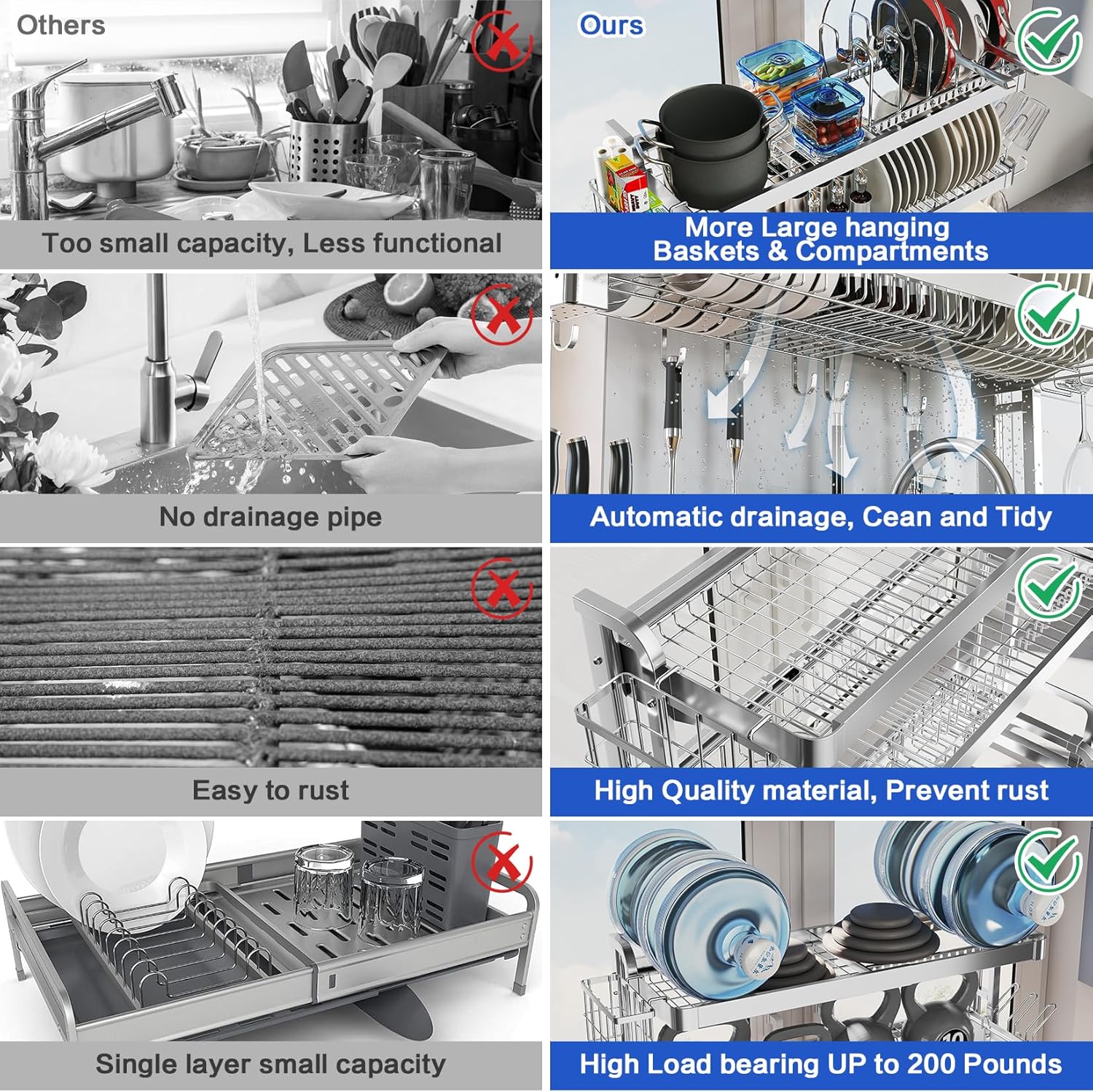 Others

Too small capacity, Less functional

No drainage pipe

Easy to rust

Single layer small capacity

Ours

More Large hanging Baskets & Compartments

Automatic drainage, Cean and Tidy

High Quality material, Prevent rust

High Load bearing UP to 200 Pounds